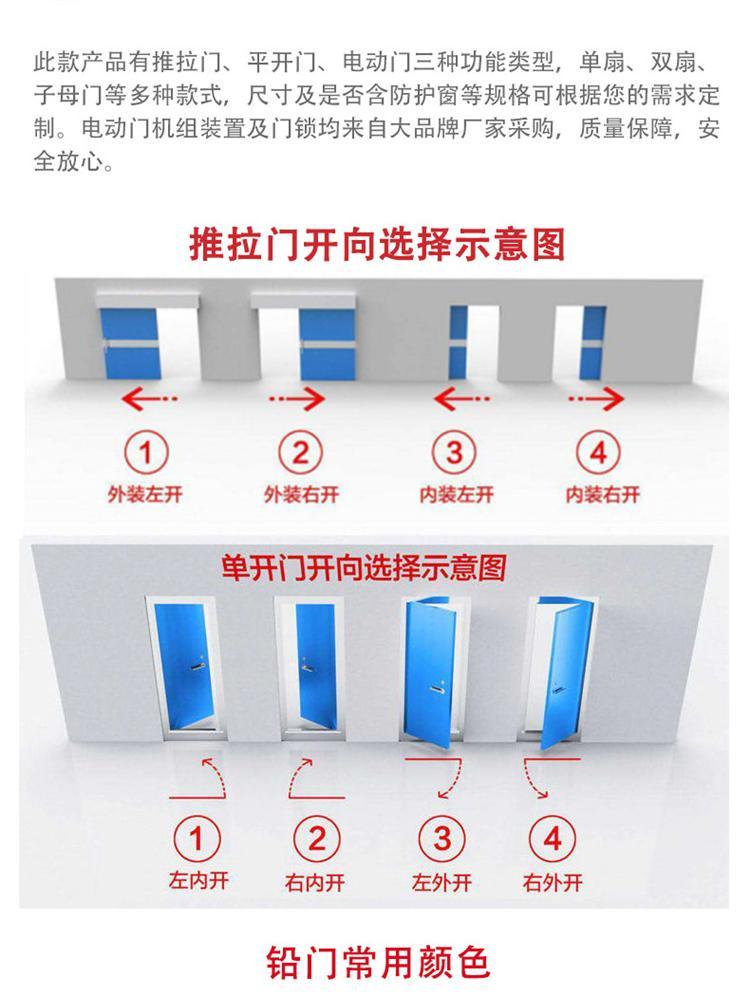 此款产品有推拉门、平开门、电动门三种功能类型，单扇、双扇、子母门等多种款式，尺寸及是否含防护窗等规格可根据您的需求定制。电动门机组装置及门锁均来自大品牌厂家采购，质量保障，安全放心。

推拉门开向选择示意图

①
外装左开

②
外装右开

③
内装左开

④
内装右开

单开门开向选择示意图

①
左内开

②
右内开

③
左外开

④
右外开

铅门常用颜色